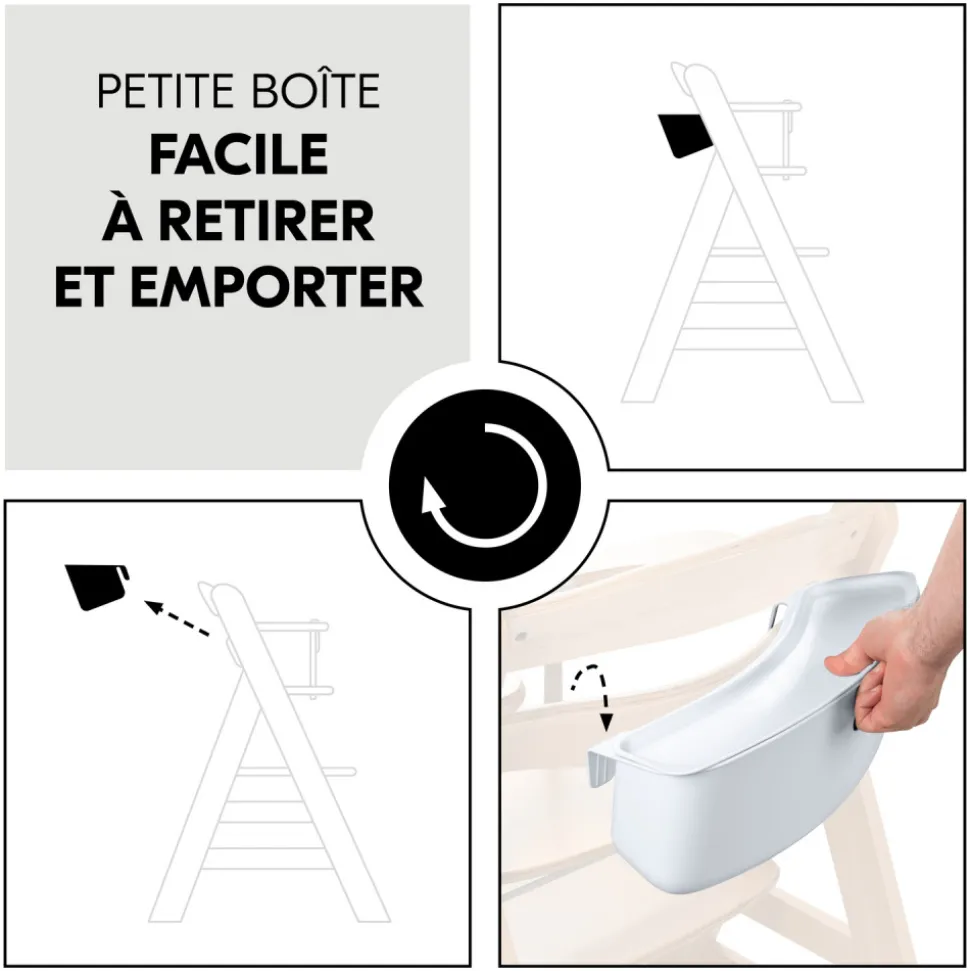 PETITE BOÎTE
FACILE
À RETIRER
ET EMPORTER