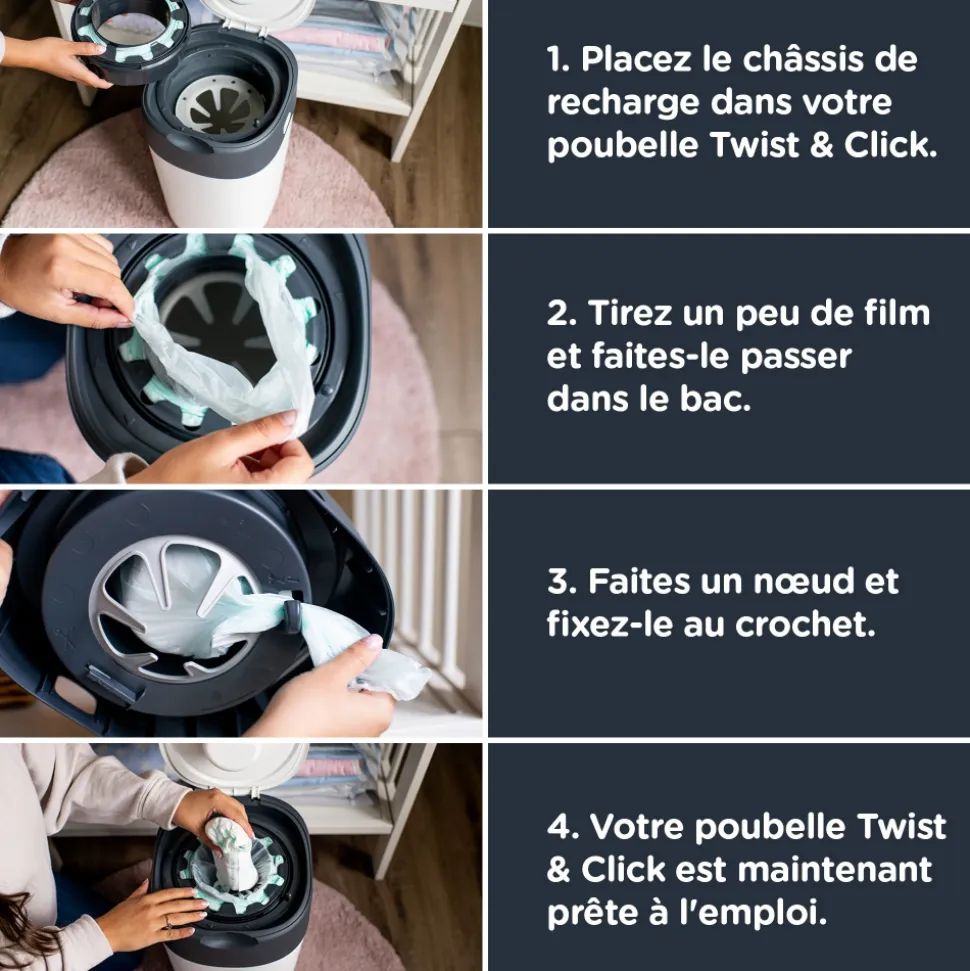 1. Placez le châssis de recharge dans votre poubelle Twist & Click.

2. Tirez un peu de film et faites-le passer dans le bac.

3. Faites un nœud et fixez-le au crochet.

4. Votre poubelle Twist & Click est maintenant prête à l'emploi.